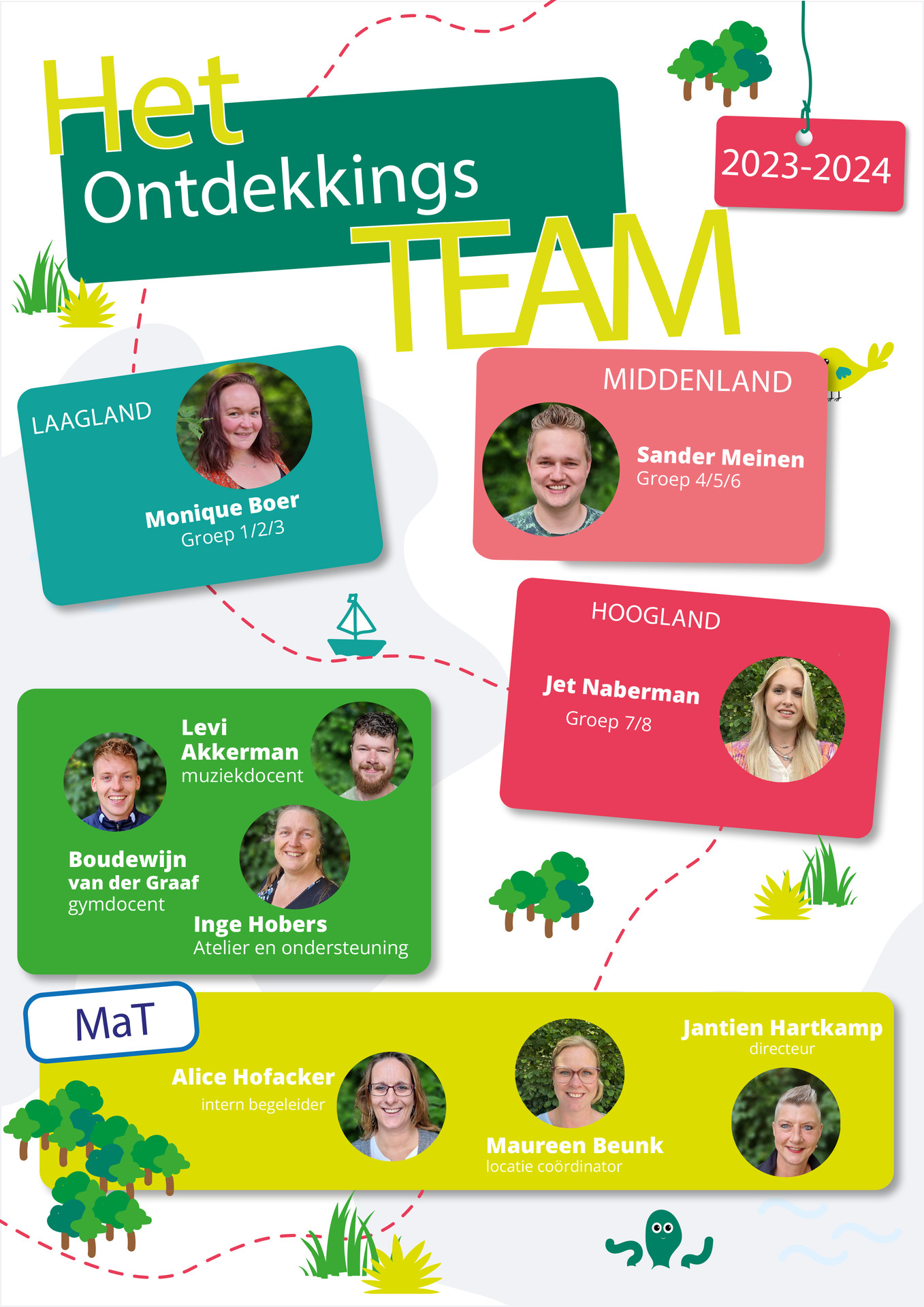 Het Ontdekkings TEAM

2023-2024

LAAGLAND

Monique Boer
Groep 1/2/3

MIDDENLAND

Sander Meinen
Groep 4/5/6

HOOGLAND

Jet Naberman
Groep 7/8

Levi Akkerman
muziekdocent

Boudewijn van der Graaf
gymdocent

Inge Hobers
Atelier en ondersteuning

MaT

Alice Hofacker
intern begeleider

Maureen Beunk
locatie coördinator

Jantien Hartkamp
directeur